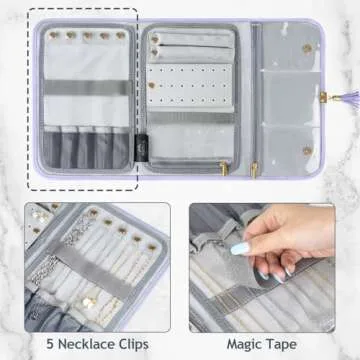 5 Necklace Clips

Magic Tape