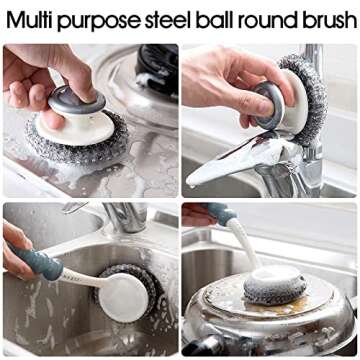 Multi purpose steel ball round brush