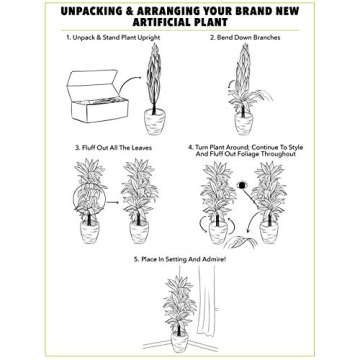 UNPACKING & ARRANGING YOUR BRAND NEW ARTIFICIAL PLANT

1. Unpack & Stand Plant Upright

2. Bend Down Branches

3. Fluff Out All The Leaves

4. Turn Plant Around; Continue To Style And Fluff Out Foliage Throughout

5. Place In Setting And Admire!