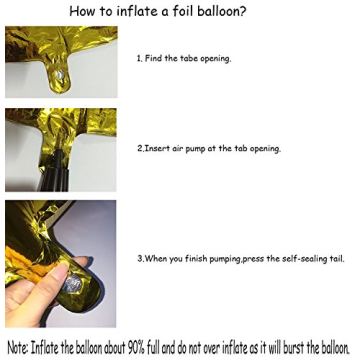 How to inflate a foil balloon?

1. Find the tabe opening.

2.Insert air pump at the tab opening.

3.When you finish pumping,press the self-sealing tail.

Note: Inflate the balloon about 90% full and do not over inflate as it will burst the balloon.