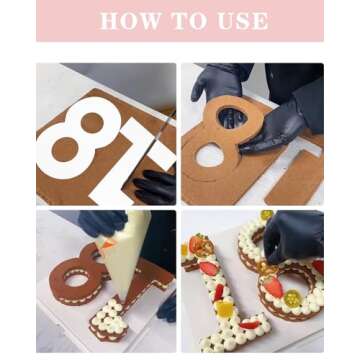 HOW TO USE