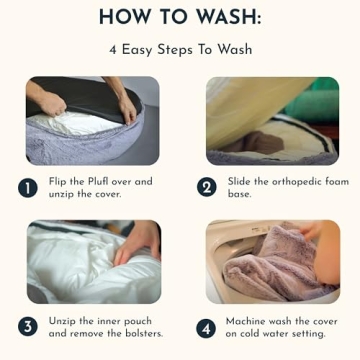 HOW TO WASH:

4 Easy Steps To Wash

1 Flip the Plufl over and unzip the cover.

2 Slide the orthopedic foam base.

3 Unzip the inner pouch and remove the bolsters.

4 Machine wash the cover on cold water setting.