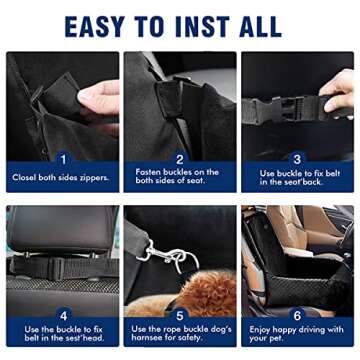 EASY TO INST ALL

1
Closel both sides zippers.

2
Fasten buckles on the both sides of seat.

3
Use buckle to fix belt in the seat'back.

4
Use the buckle to fix belt in the sest'head.

5
Use the rope buckle dog's harnsee for safety.

6
Enjoy happy driving with your pet.