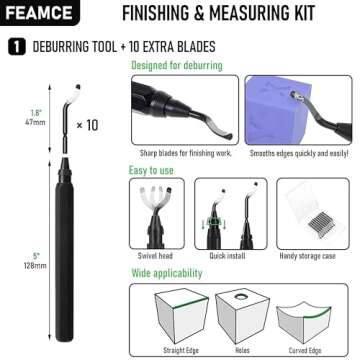 FEAMCE

FINISHING & MEASURING KIT

1 DEBURRING TOOL + 10 EXTRA BLADES

1.8"
47mm

× 10

5"
128mm

Designed for deburring

Sharp blades for finishing work.

Smooths edges quickly and easily!

Easy to use

Swivel head

Quick install

Handy storage case

Wide applicability

Straight Edge

Holes

Curved Edge