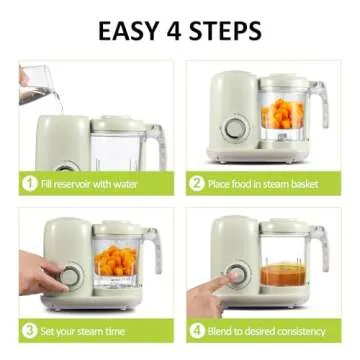 EASY 4 STEPS

1 Fill reservoir with water

2 Place food in steam basket

3 Set your steam time

4 Blend to desired consistency