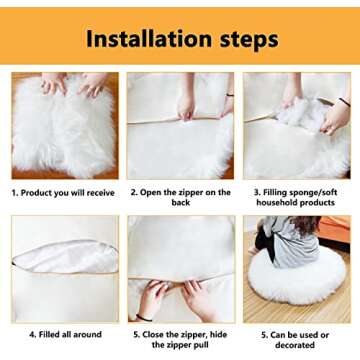 Installation steps

1. Product you will receive

2. Open the zipper on the back

3. Filling sponge/soft household products

4. Filled all around

5. Close the zipper, hide the zipper pull

5. Can be used or decorated