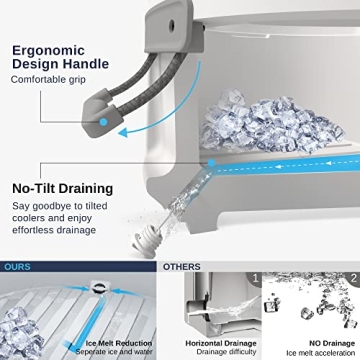 Ergonomic Design Handle
Comfortable grip

No-Tilt Draining
Say goodbye to tilted coolers and enjoy effortless drainage

OURS

Ice Melt Reduction
Seperate ice and water

OTHERS

1

Horizontal Drainage
Drainage difficulty

2

NO Drainage
Ice melt acceleration