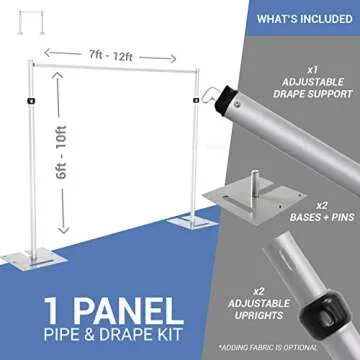 WHAT'S INCLUDED

7ft - 12ft

6ft - 10ft

x1
ADJUSTABLE
DRAPE SUPPORT

x2
BASES + PINS

x2
ADJUSTABLE
UPRIGHTS

1 PANEL
PIPE & DRAPE KIT

*ADDING FABRIC IS OPTIONAL