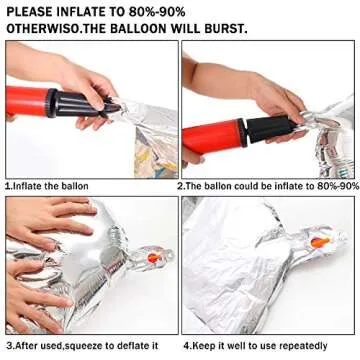 PLEASE INFLATE TO 80%-90% OTHERWISO.THE BALLOON WILL BURST.

1.Inflate the ballon

2.The ballon could be inflate to 80%-90%

3.After used,squeeze to deflate it

4.Keep it well to use repeatedly