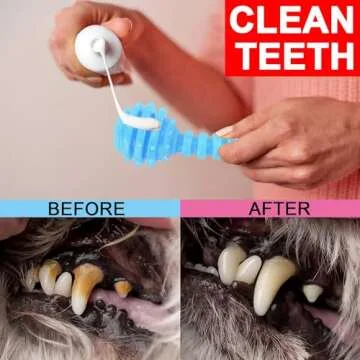 CLEAN TEETH

BEFORE

AFTER