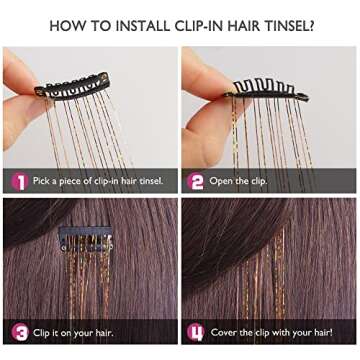 HOW TO INSTALL CLIP-IN HAIR TINSEL?

1 Pick a piece of clip-in hair tinsel.

2 Open the clip.

3 Clip it on your hair.

4 Cover the clip with your hair!