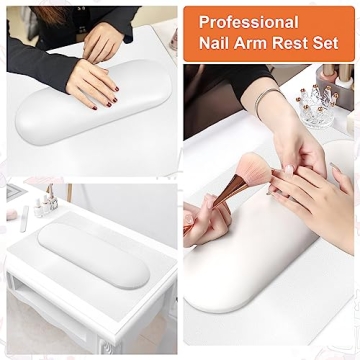 Professional
Nail Arm Rest Set