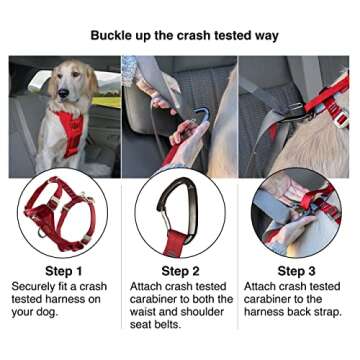 Buckle up the crash tested way

Step 1
Securely fit a crash tested harness on your dog.

Step 2
Attach crash tested carabiner to both the waist and shoulder seat belts.

Step 3
Attach crash tested carabiner to the harness back strap.