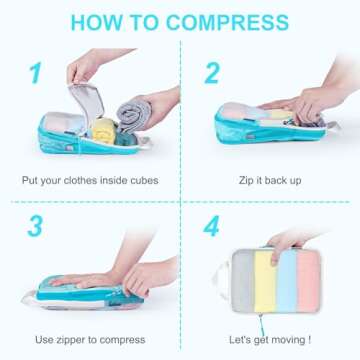 HOW TO COMPRESS

1

Put your clothes inside cubes

2

Zip it back up

3

Use zipper to compress

4

Let's get moving !