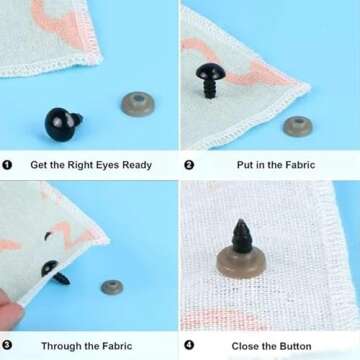 ❶ Get the Right Eyes Ready

❷ Put in the Fabric

❸ Through the Fabric

❹ Close the Button