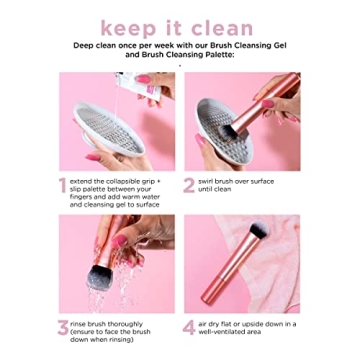 keep it clean

Deep clean once per week with our Brush Cleansing Gel and Brush Cleansing Palette:

1 extend the collapsible grip + slip palette between your fingers and add warm water and cleansing gel to surface

2 swirl brush over surface until clean

3 rinse brush thoroughly (ensure to face the brush down when rinsing)

4 air dry flat or upside down in a well-ventilated area