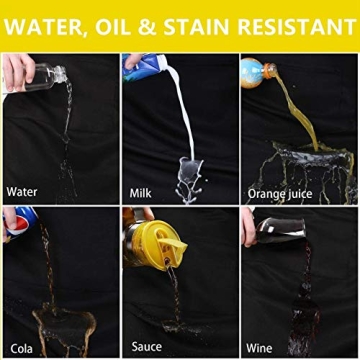 WATER, OIL & STAIN RESISTANT

Water

Milk

Orange juice

Cola

Sauce

Wine