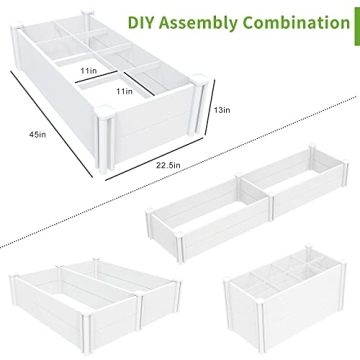 DIY Assembly Combination

11in

11in

13in

45in

22.5in