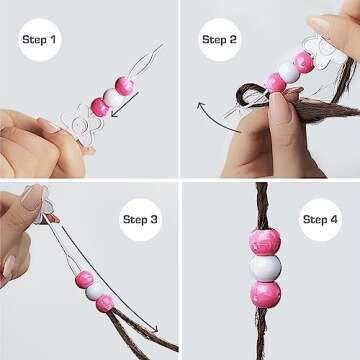 Step 1

Step 2

Step 3

Step 4