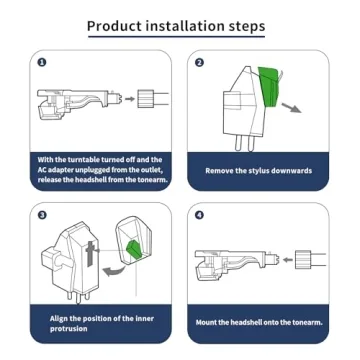 Product installation steps

1

With the turntable turned off and the AC adapter unplugged from the outlet, release the headshell from the tonearm.

2

Remove the stylus downwards

3

Align the position of the inner protrusion

4

Mount the headshell onto the tonearm.