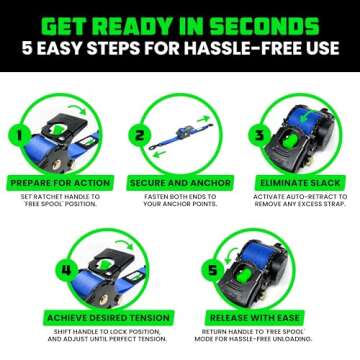 GET READY IN SECONDS
5 EASY STEPS FOR HASSLE-FREE USE

1
PREPARE FOR ACTION
SET RATCHET HANDLE TO 'FREE SPOOL' POSITION.

2
SECURE AND ANCHOR
FASTEN BOTH ENDS TO YOUR ANCHOR POINTS.

3
ELIMINATE SLACK
ACTIVATE AUTO-RETRACT TO REMOVE ANY EXCESS STRAP.

4
ACHIEVE DESIRED TENSION
SHIFT HANDLE TO LOCK POSITION, AND ADJUST UNTIL PERFECT TENSION.

5
RELEASE WITH EASE
RETURN HANDLE TO 'FREE SPOOL' MODE FOR HASSLE-FREE UNLOADING.