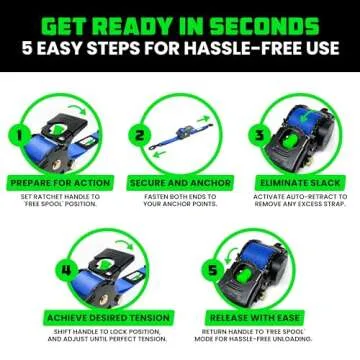 GET READY IN SECONDS
5 EASY STEPS FOR HASSLE-FREE USE

1
PREPARE FOR ACTION
SET RATCHET HANDLE TO 'FREE SPOOL' POSITION.

2
SECURE AND ANCHOR
FASTEN BOTH ENDS TO YOUR ANCHOR POINTS.

3
ELIMINATE SLACK
ACTIVATE AUTO-RETRACT TO REMOVE ANY EXCESS STRAP.

4
ACHIEVE DESIRED TENSION
SHIFT HANDLE TO LOCK POSITION, AND ADJUST UNTIL PERFECT TENSION.

5
RELEASE WITH EASE
RETURN HANDLE TO 'FREE SPOOL' MODE FOR HASSLE-FREE UNLOADING.