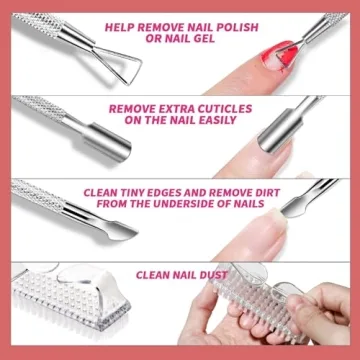 HELP REMOVE NAIL POLISH OR NAIL GEL

REMOVE EXTRA CUTICLES ON THE NAIL EASILY

CLEAN TINY EDGES AND REMOVE DIRT FROM THE UNDERSIDE OF NAILS

CLEAN NAIL DUST