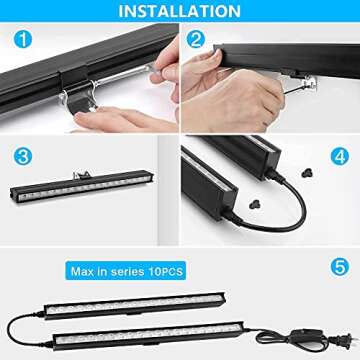 INSTALLATION

1

2

3

4

Max in series 10PCS

5