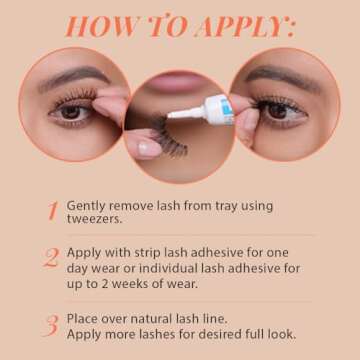 HOW TO APPLY:

1 Gently remove lash from tray using tweezers.

2 Apply with strip lash adhesive for one day wear or individual lash adhesive for up to 2 weeks of wear.

3 Place over natural lash line. Apply more lashes for desired full look.