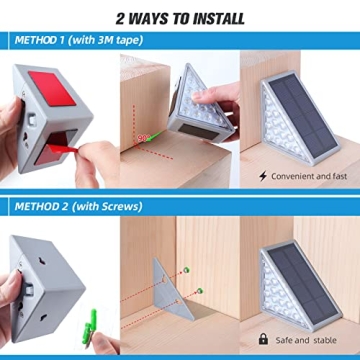 2 WAYS TO INSTALL

METHOD 1 (with 3M tape)

90°

Convenient and fast

METHOD 2 (with Screws)

Safe and stable