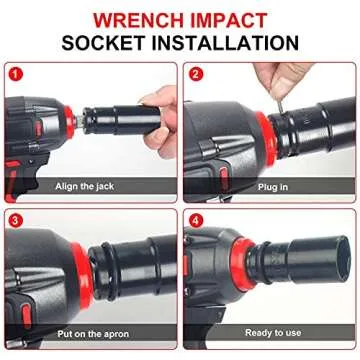 WRENCH IMPACT
SOCKET INSTALLATION

1
Align the jack

2
Plug in

3
Put on the apron

4
Ready to use