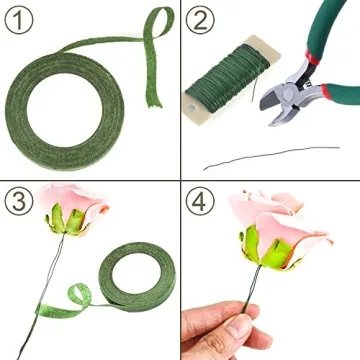 1
2
3
4