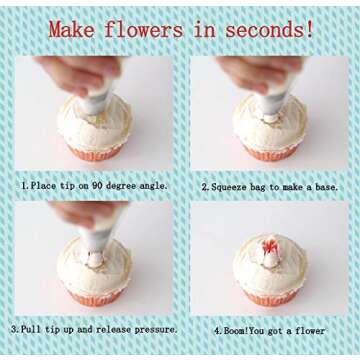 Make flowers in seconds!

1.Place tip on 90 degree angle.

2.Squeeze bag to make a base.

3.Pull tip up and release pressure.

4.Boom!You got a flower