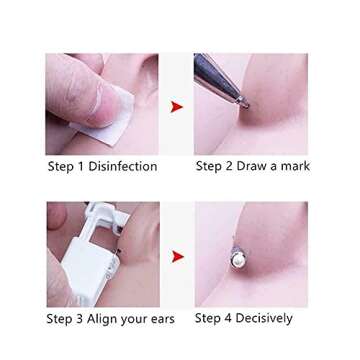 Step 1 Disinfection

Step 2 Draw a mark

Step 3 Align your ears

Step 4 Decisively