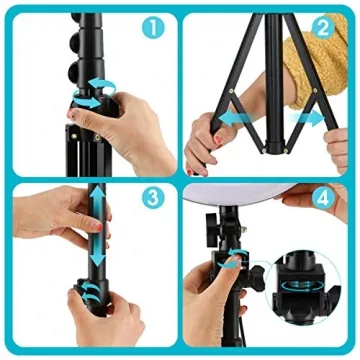 1

2

3

4