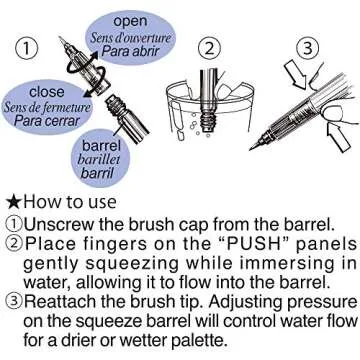 ①

open
Sens d'ouverture
Para abrir

close
Sens de fermeture
Para cerrar

barrel
barillet
barril

②

③

★How to use
①Unscrew the brush cap from the barrel.
②Place fingers on the "PUSH" panels gently squeezing while immersing in water, allowing it to flow into the barrel.
③Reattach the brush tip. Adjusting pressure on the squeeze barrel will control water flow for a drier or wetter palette.