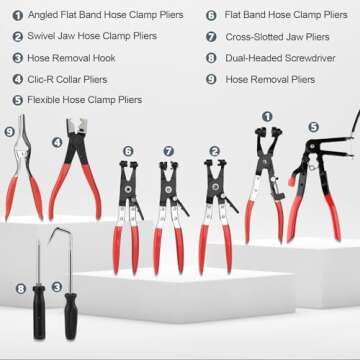 1 Angled Flat Band Hose Clamp Pliers
2 Swivel Jaw Hose Clamp Pliers
3 Hose Removal Hook
4 Clic-R Collar Pliers
5 Flexible Hose Clamp Pliers

6 Flat Band Hose Clamp Pliers
7 Cross-Slotted Jaw Pliers
8 Dual-Headed Screwdriver
9 Hose Removal Pliers

9 4 6 7 2 1 5

8 3