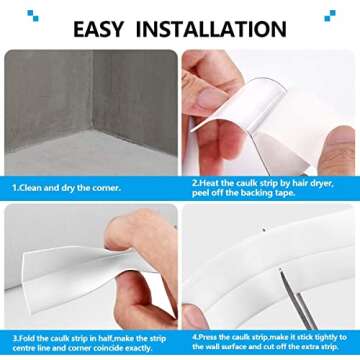 EASY INSTALLATION

1.Clean and dry the corner.

2.Heat the caulk strip by hair dryer, peel off the backing tape.

3.Fold the caulk strip in half,make the strip centre line and corner coincide exactly.

4.Press the caulk strip,make it stick tightly to the wall surface and cut off the extra strip.