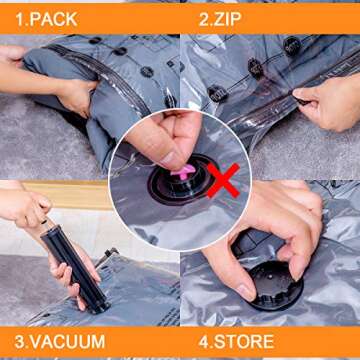 1.PACK

2.ZIP

3.VACUUM

4.STORE