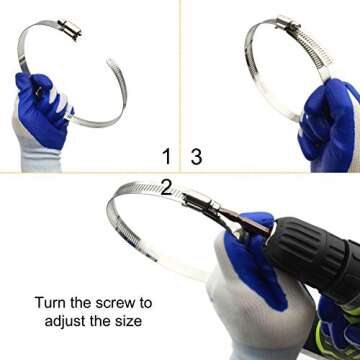 1

3

2

Turn the screw to adjust the size