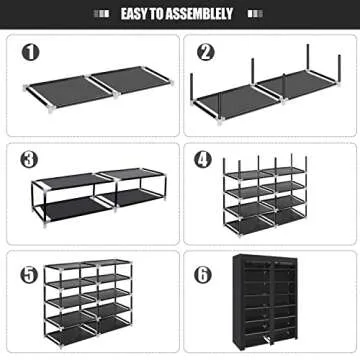 EASY TO ASSEMBLELY

1

2

3

4

5

6