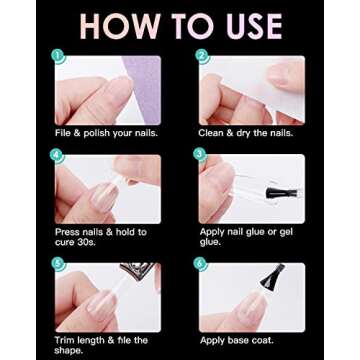 HOW TO USE

1
File & polish your nails.

2
Clean & dry the nails.

4
Press nails & hold to cure 30s.

3
Apply nail glue or gel glue.

5
Trim length & file the shape.

6
Apply base coat.