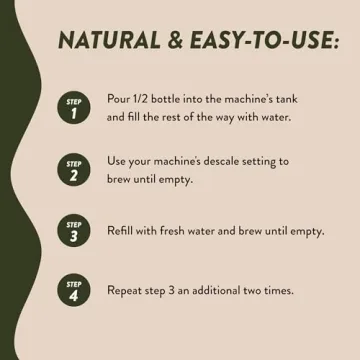 NATURAL & EASY-TO-USE:

STEP 1

Pour 1/2 bottle into the machine's tank and fill the rest of the way with water.

STEP 2

Use your machine's descale setting to brew until empty.

STEP 3

Refill with fresh water and brew until empty.

STEP 4

Repeat step 3 an additional two times.