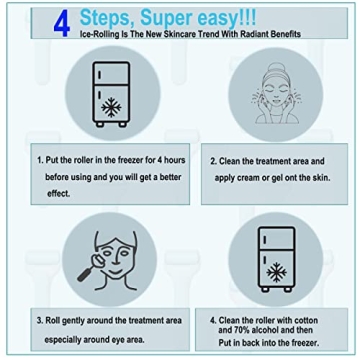 4 Steps, Super easy!!!
Ice-Rolling Is The New Skincare Trend With Radiant Benefits

1. Put the roller in the freezer for 4 hours before using and you will get a better effect.

2. Clean the treatment area and apply cream or gel ont the skin.

3. Roll gently around the treatment area especially around eye area.

4. Clean the roller with cotton and 70% alcohol and then Put in back into the freezer.