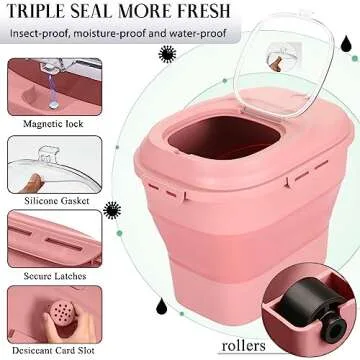 TRIPLE SEAL MORE FRESH

Insect-proof, moisture-proof and water-proof

Magnetic lock

Silicone Gasket

Secure Latches

Desiccant Card Slot

rollers