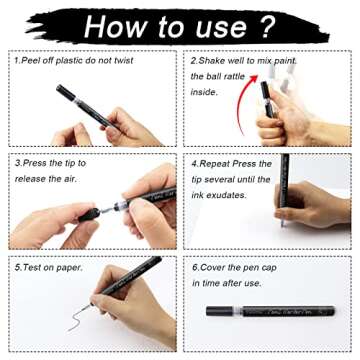 How to use ?

1.Peel off plastic do not twist

2.Shake well to mix paint. the ball rattle inside.

3.Press the tip to release the air.

4.Repeat Press the tip several until the ink exudates.

5.Test on paper.

6.Cover the pen cap in time after use.