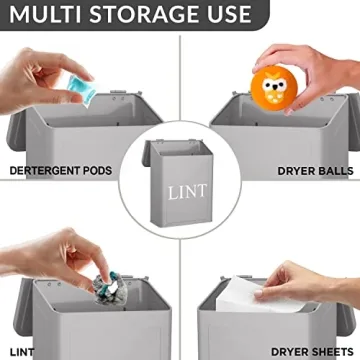 MULTI STORAGE USE

DERTERGENT PODS

DRYER BALLS

LINT

LINT

DRYER SHEETS