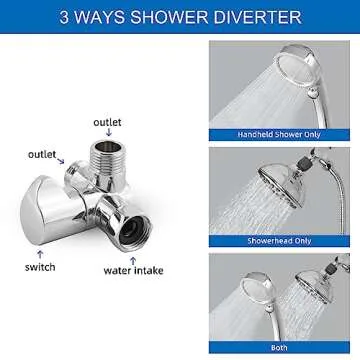 3 WAYS SHOWER DIVERTER

outlet

outlet

switch

water intake

Handheld Shower Only

Showerhead Only

Both