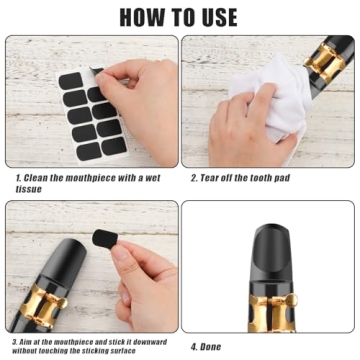 HOW TO USE

1. Clean the mouthpiece with a wet tissue

2. Tear off the tooth pad

3. Aim at the mouthpiece and stick it downward without touching the sticking surface

4. Done