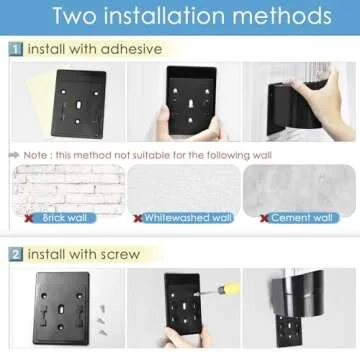 Two installation methods

1 install with adhesive

Note : this method not suitable for the following wall

Brick wall

Whitewashed wall

Cement wall

2 install with screw